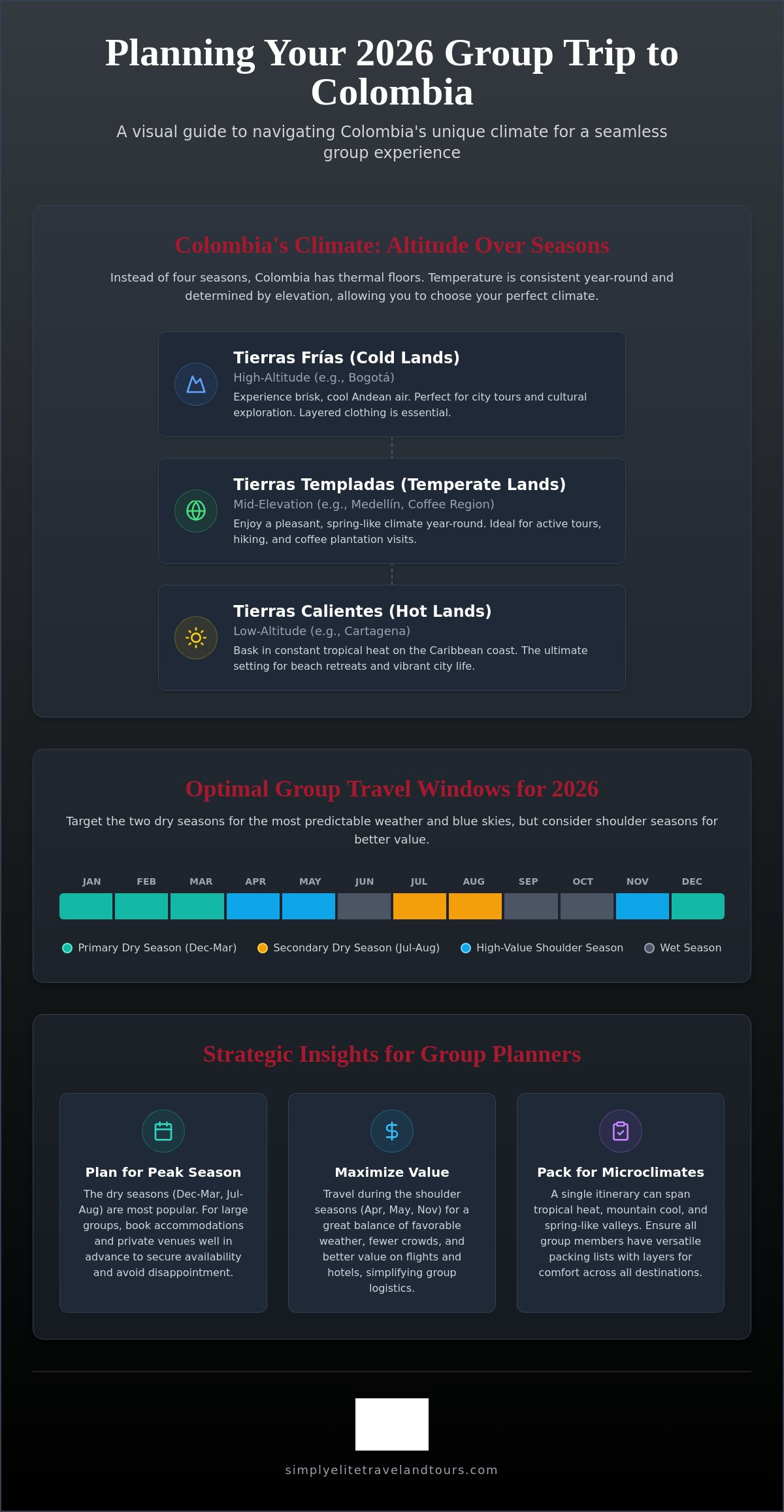 Planning Your 2026 Group Trip to Colombia

A visual guide to navigating Colombia's unique climate for a seamless group experience

Colombia's Climate: Altitude Over Seasons

Instead of four seasons, Colombia has thermal floors. Temperature is consistent year-round and determined by elevation, allowing you to choose your perfect climate.

Tierras Frías (Cold Lands)
High-Altitude (e.g., Bogotá)
Experience brisk, cool Andean air. Perfect for city tours and cultural exploration. Layered clothing is essential.

Tierras Templadas (Temperate Lands)
Mid-Elevation (e.g., Medellín, Coffee Region)
Enjoy a pleasant, spring-like climate year-round. Ideal for active tours, hiking, and coffee plantation visits.

Tierras Calientes (Hot Lands)
Low-Altitude (e.g., Cartagena)
Bask in constant tropical heat on the Caribbean coast. The ultimate setting for beach retreats and vibrant city life.

Optimal Group Travel Windows for 2026

Target the two dry seasons for the most predictable weather and blue skies, but consider shoulder seasons for better value.

JAN FEB MAR APR MAY JUN JUL AUG SEP OCT NOV DEC

Primary Dry Season (Dec-Mar)
Secondary Dry Season (Jul-Aug)
High-Value Shoulder Season
Wet Season

Strategic Insights for Group Planners

Plan for Peak Season
The dry seasons (Dec-Mar, Jul-Aug) are most popular. For large groups, book accommodations and private venues well in advance to secure availability and avoid disappointment.

Maximize Value
Travel during the shoulder seasons (Apr, May, Nov) for a great balance of favorable weather, fewer crowds, and better value on flights and hotels, simplifying group logistics.

Pack for Microclimates
A single itinerary can span tropical heat, mountain cool, and spring-like valleys. Ensure all group members have versatile packing lists with layers for comfort across all destinations.

simplyelitetravelandtours.com